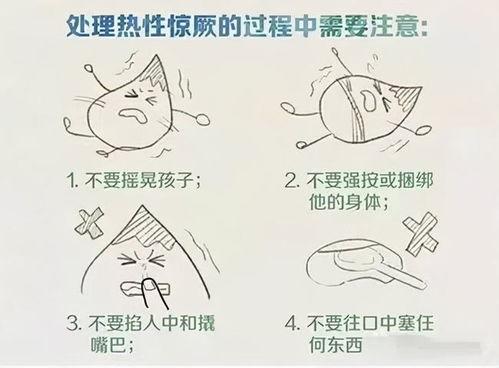 处理热性惊厥的过程中需要注意:

1. 不要摇晃孩子;

2. 不要强按或捆绑他的身体;

3. 不要掐人中和撬嘴巴;

4. 不要往口中塞任何东西